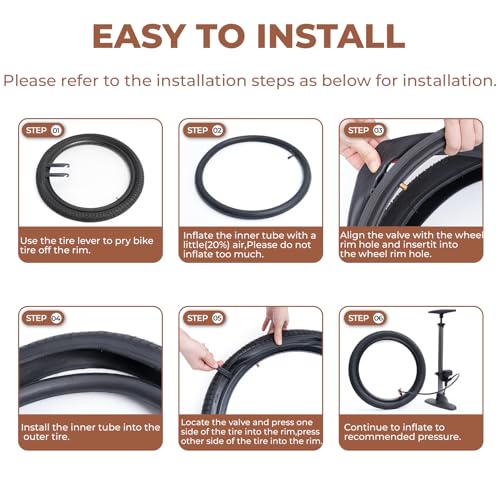 EASY TO INSTALL

Please refer to the installation steps as below for installation.

STEP 01
Use the tire lever to pry bike tire off the rim.

STEP 02
Inflate the inner tube with a little(20%) air,Please do not inflate too much.

STEP 03
Align the valve with the wheel rim hole and insertit into the wheel rim hole.

STEP 04
Install the inner tube into the outer tire.

STEP 05
Locate the valve and press one side of the tire into the rim,press other side of the tire into the rim.

STEP 06
Continue to inflate to recommended pressure.