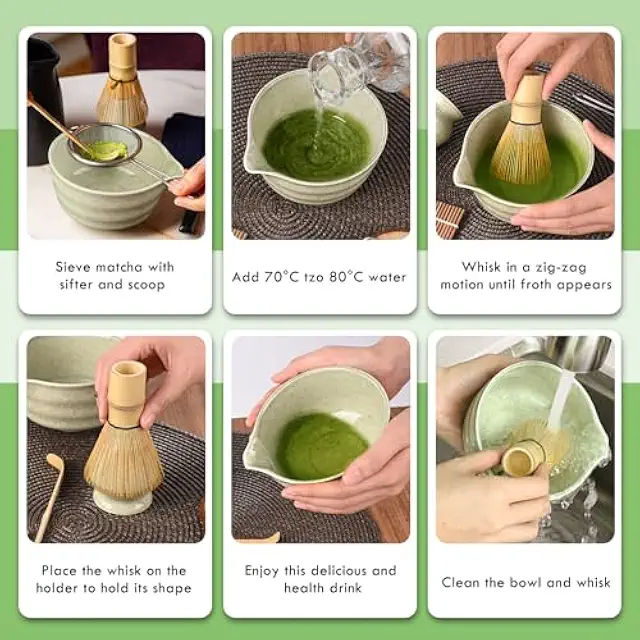 Sieve matcha with sifter and scoop

Add 70°C tzo 80°C water

Whisk in a zig-zag motion until froth appears

Place the whisk on the holder to hold its shape

Enjoy this delicious and health drink

Clean the bowl and whisk