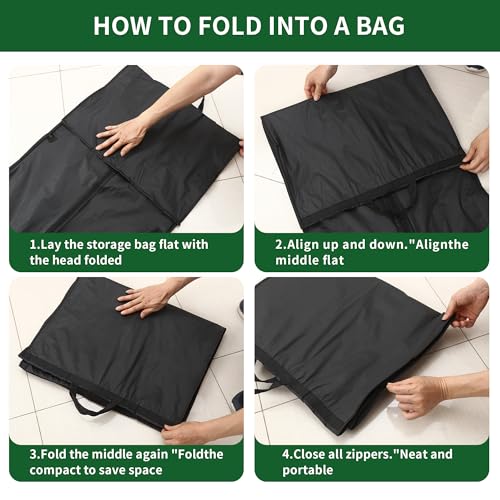 HOW TO FOLD INTO A BAG

1.Lay the storage bag flat with the head folded

2.Align up and down."Alignthe middle flat

3.Fold the middle again "Foldthe compact to save space

4.Close all zippers."Neat and portable