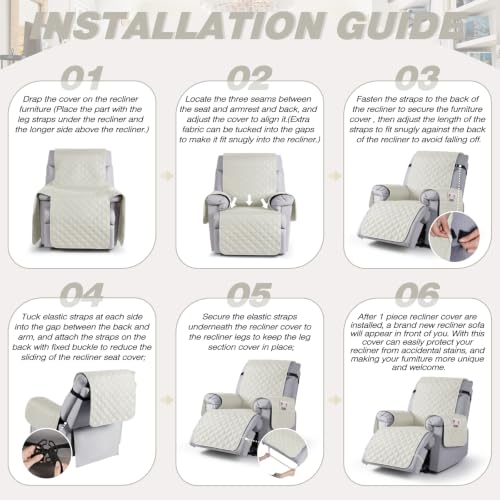 INSTALLATION GUIDE

01

Drap the cover on the recliner furniture (Place the part with the leg straps under the recliner and the longer side above the recliner.)

02

Locate the three seams between the seat and armrest and back, and adjust the cover to align it.(Extra fabric can be tucked into the gaps to make it fit snugly into the recliner.)

03

Fasten the straps to the back of the recliner to secure the furniture cover , then adjust the length of the straps to fit snugly against the back of the recliner to avoid falling off.

04

Tuck elastic straps at each side into the gap between the back and arm, and attach the straps on the back with fixed buckle to reduce the sliding of the recliner seat cover;

05

Secure the elastic straps underneath the recliner cover to the recliner legs to keep the leg section cover in place;

06

After 1 piece recliner cover are installed, a brand new recliner sofa will appear in front of you. With this cover can easily protect your recliner from accidental stains, and making your furniture more unique and welcome.