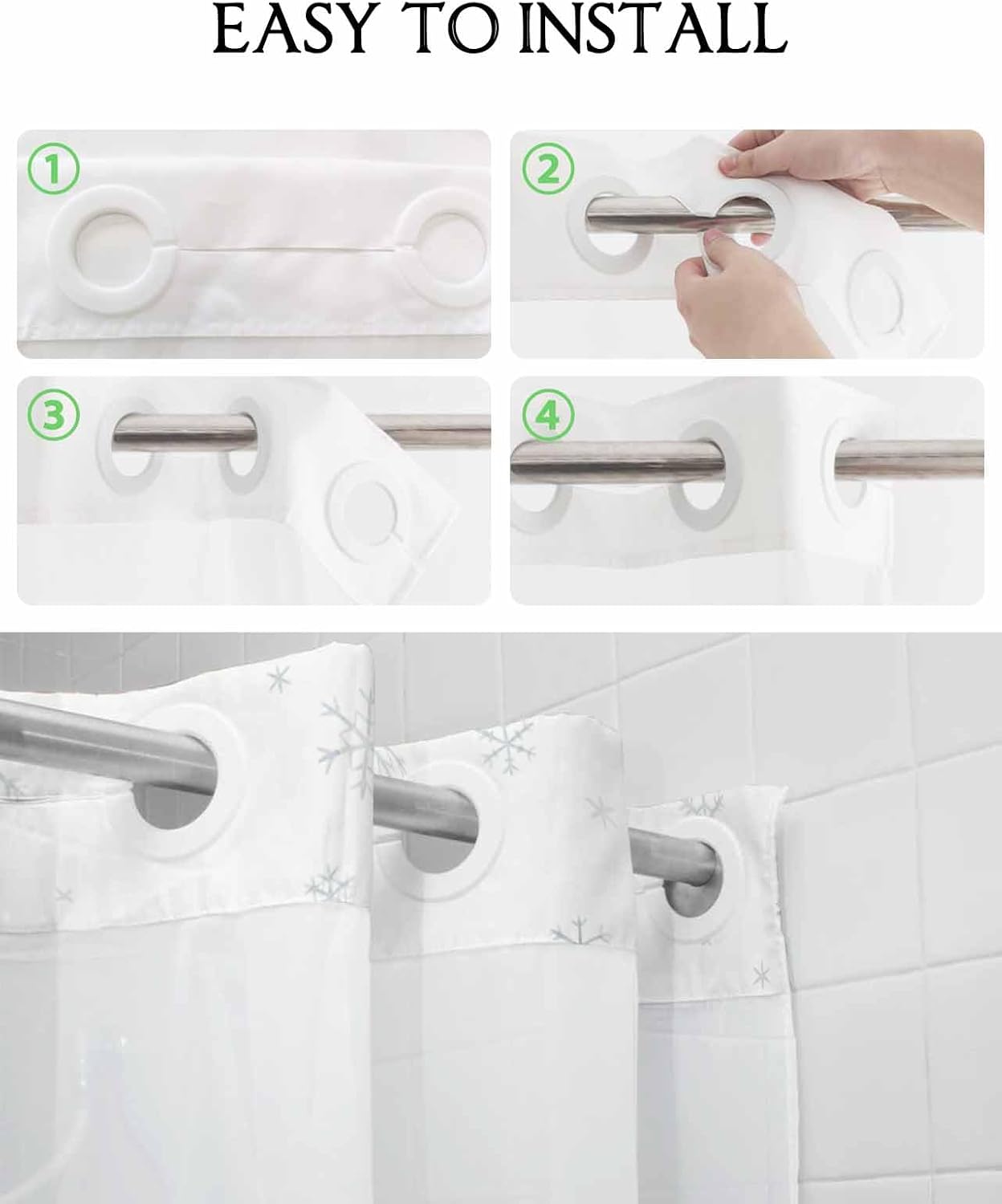 EASY TO INSTALL

①

②

③

④