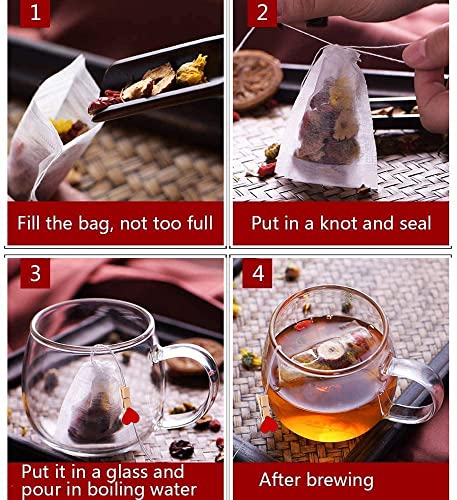 1

Fill the bag, not too full

2

Put in a knot and seal

3

Put it in a glass and pour in boiling water

4

After brewing