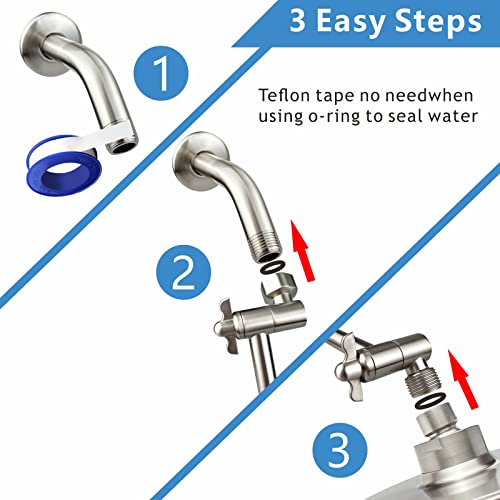 3 Easy Steps

1

Teflon tape no needwhen using o-ring to seal water

2

3