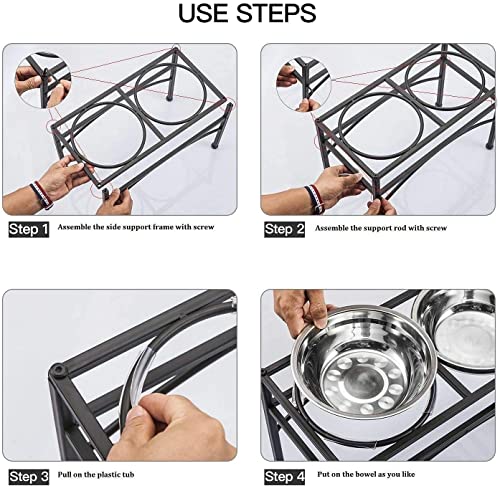 USE STEPS

Step 1 Assemble the side support frame with screw

Step 2 Assemble the support rod with screw

Step 3 Pull on the plastic tub

Step 4 Put on the bowel as you like