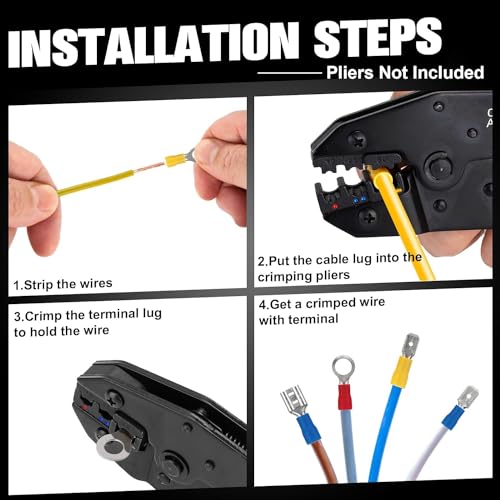 INSTALLATION STEPS

Pliers Not Included

1.Strip the wires

2.Put the cable lug into the crimping pliers

3.Crimp the terminal lug to hold the wire

4.Get a crimped wire with terminal