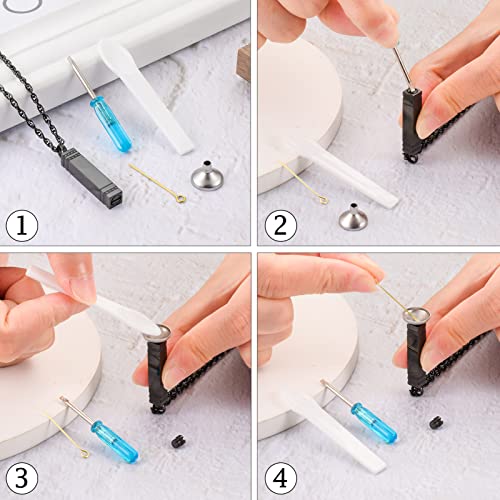 1

2

3

4