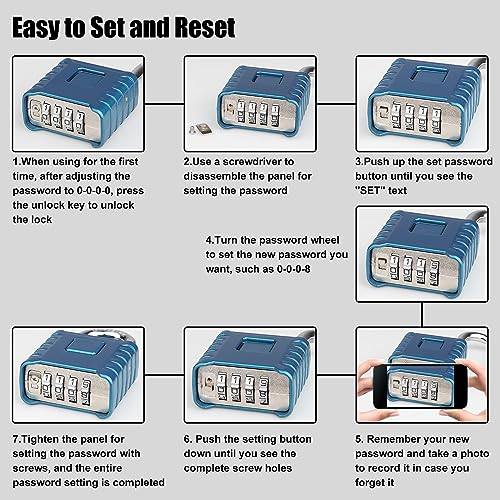 Easy to Set and Reset

1.When using for the first time, after adjusting the password to 0-0-0-0, press the unlock key to unlock the lock

2.Use a screwdriver to disassemble the panel for setting the password

3.Push up the set password button until you see the "SET" text

4.Turn the password wheel to set the new password you want, such as 0-0-0-8

7.Tighten the panel for setting the password with screws, and the entire password setting is completed

6. Push the setting button down until you see the complete screw holes

5. Remember your new password and take a photo to record it in case you forget it