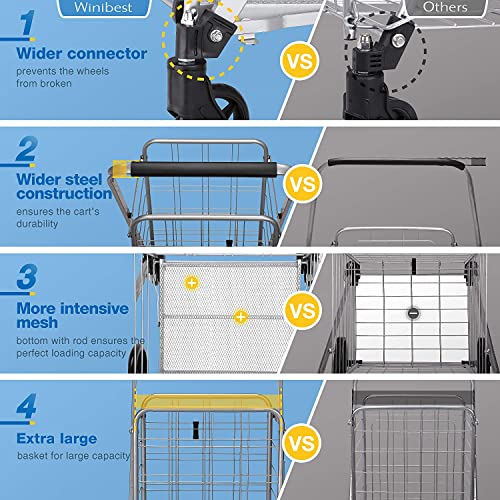 Winibest

Others

1
Wider connector
prevents the wheels from broken

VS

2
Wider steel construction
ensures the cart's durability

VS

3
More intensive mesh
bottom with rod ensures the perfect loading capacity

VS

4
Extra large
basket for large capacity

VS