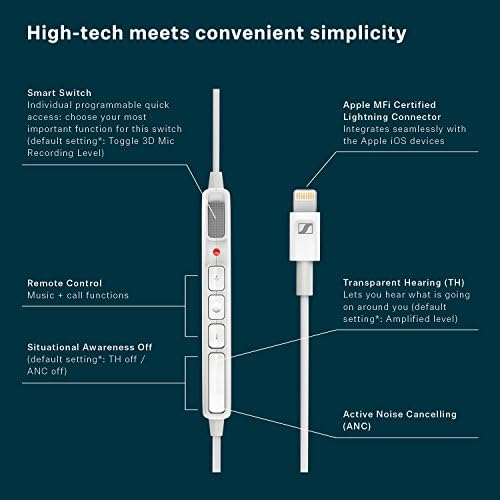 High-tech meets convenient simplicity

Smart Switch
Individual programmable quick access: choose your most important function for this switch (default setting*: Toggle 3D Mic Recording Level)

Remote Control
Music + call functions

Situational Awareness Off
(default setting*: TH off / ANC off)

Apple MFi Certified Lightning Connector
Integrates seamlessly with the Apple iOS devices

Transparent Hearing (TH)
Lets you hear what is going on around you (default setting*: Amplified level)

Active Noise Cancelling (ANC)