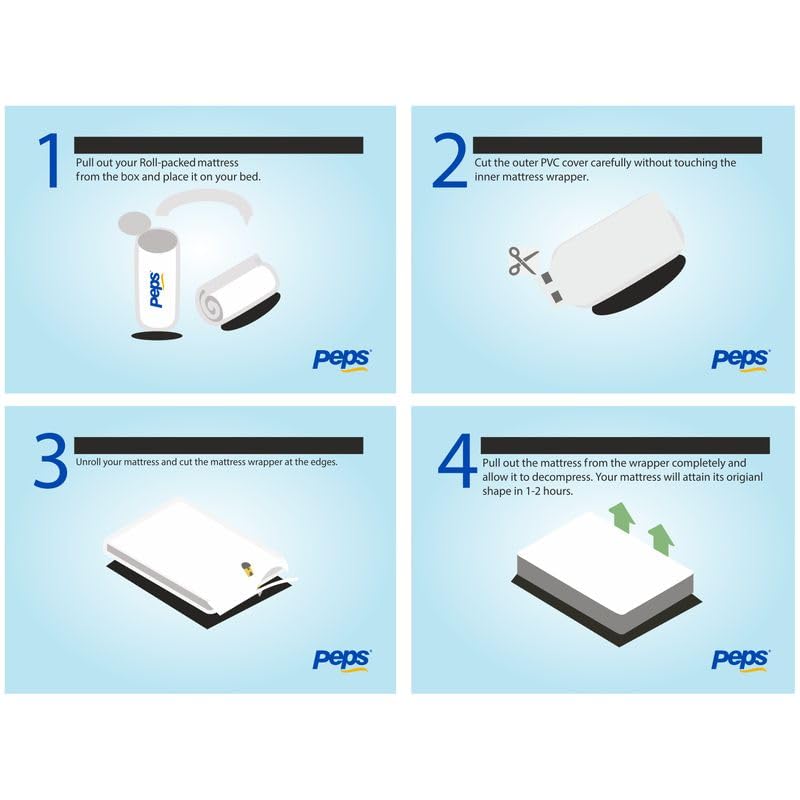 1
Pull out your Roll-packed mattress from the box and place it on your bed.

peps

peps

2
Cut the outer PVC cover carefully without touching the inner mattress wrapper.

peps

3
Unroll your mattress and cut the mattress wrapper at the edges.

peps

4
Pull out the mattress from the wrapper completely and allow it to decompress. Your mattress will attain its origianl shape in 1-2 hours.

peps