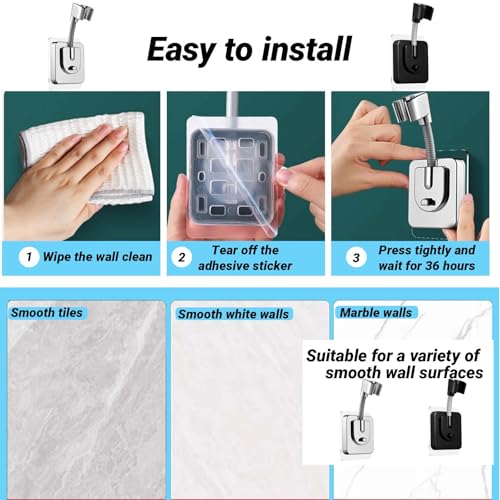 Easy to install

1 Wipe the wall clean

2 Tear off the adhesive sticker

3 Press tightly and wait for 36 hours

Smooth tiles

Smooth white walls

Marble walls

Suitable for a variety of smooth wall surfaces