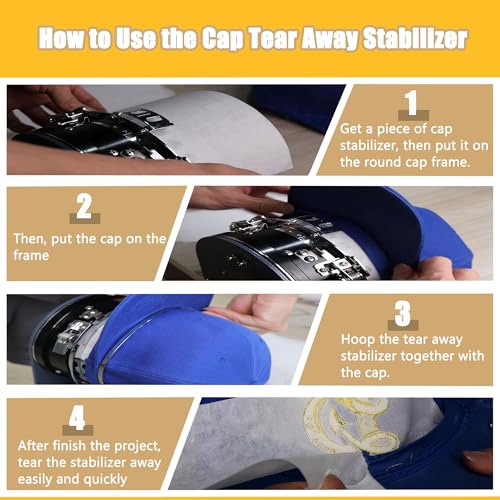 How to Use the Cap Tear Away Stabilizer

1
Get a piece of cap stabilizer, then put it on the round cap frame.

2
Then, put the cap on the frame

3
Hoop the tear away stabilizer together with the cap.

4
After finish the project, tear the stabilizer away easily and quickly