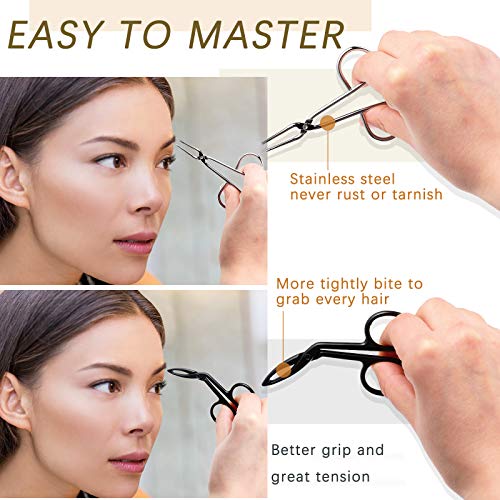 EASY TO MASTER

Stainless steel never rust or tarnish

More tightly bite to grab every hair

Better grip and great tension