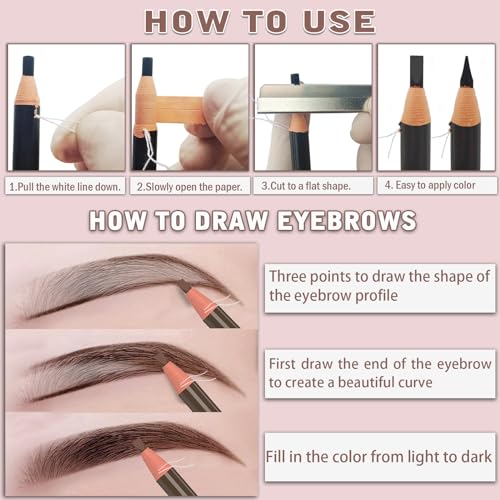 HOW TO USE

1.Pull the white line down.

2.Slowly open the paper.

3.Cut to a flat shape.

4. Easy to apply color

HOW TO DRAW EYEBROWS

Three points to draw the shape of the eyebrow profile

First draw the end of the eyebrow to create a beautiful curve

Fill in the color from light to dark