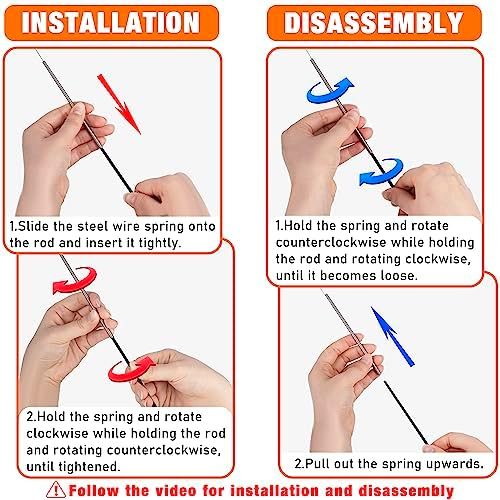 INSTALLATION

1.Slide the steel wire spring onto the rod and insert it tightly.

2.Hold the spring and rotate clockwise while holding the rod and rotating counterclockwise, until tightened.

DISASSEMBLY

1.Hold the spring and rotate counterclockwise while holding the rod and rotating clockwise, until it becomes loose.

2.Pull out the spring upwards.

Follow the video for installation and disassembly