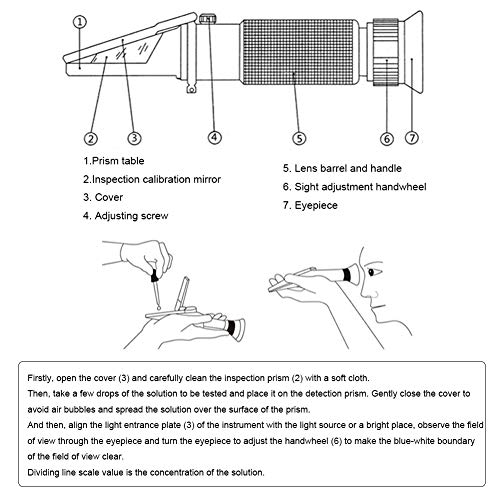 ①
②
③
④
⑤
⑥
⑦

1.Prism table
2.Inspection calibration mirror
3. Cover
4. Adjusting screw

5. Lens barrel and handle
6. Sight adjustment handwheel
7. Eyepiece

Firstly, open the cover (3) and carefully clean the inspection prism (2) with a soft cloth.
Then, take a few drops of the solution to be tested and place it on the detection prism. Gently close the cover to avoid air bubbles and spread the solution over the surface of the prism.
And then, align the light entrance plate (3) of the instrument with the light source or a bright place, observe the field of view through the eyepiece and turn the eyepiece to adjust the handwheel (6) to make the blue-white boundary of the field of view clear.
Dividing line scale value is the concentration of the solution.