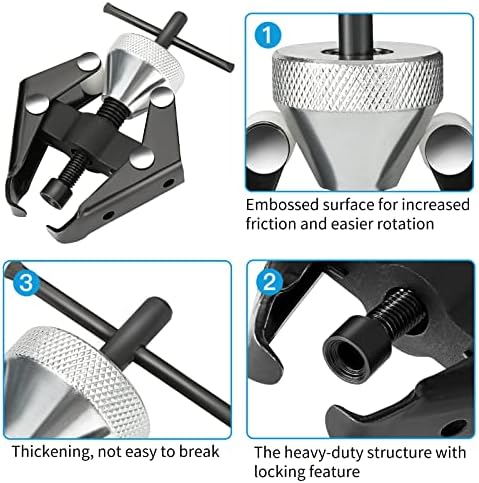 1

Embossed surface for increased friction and easier rotation

3

Thickening, not easy to break

2

The heavy-duty structure with locking feature