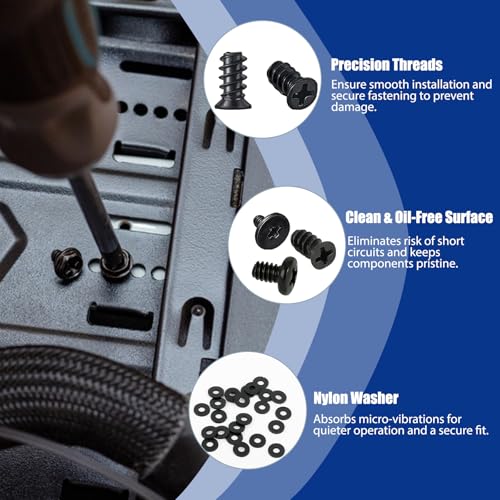 Precision Threads

Ensure smooth installation and secure fastening to prevent damage.

Clean & Oil-Free Surface

Eliminates risk of short circuits and keeps components pristine.

Nylon Washer

Absorbs micro-vibrations for quieter operation and a secure fit.