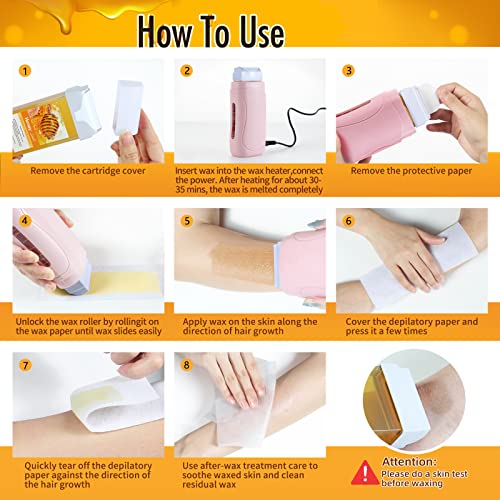 How To Use

1
Remove the cartridge cover

2
Insert wax into the wax heater,connect the power. After heating for about 30-35 mins, the wax is melted completely

3
Remove the protective paper

4
Unlock the wax roller by rollingit on the wax paper until wax slides easily

5
Apply wax on the skin along the direction of hair growth

6
Cover the depilatory paper and press it a few times

7
Quickly tear off the depilatory paper against the direction of the hair growth

8
Use after-wax treatment care to soothe waxed skin and clean residual wax

Attention:
Please do a skin test before waxing