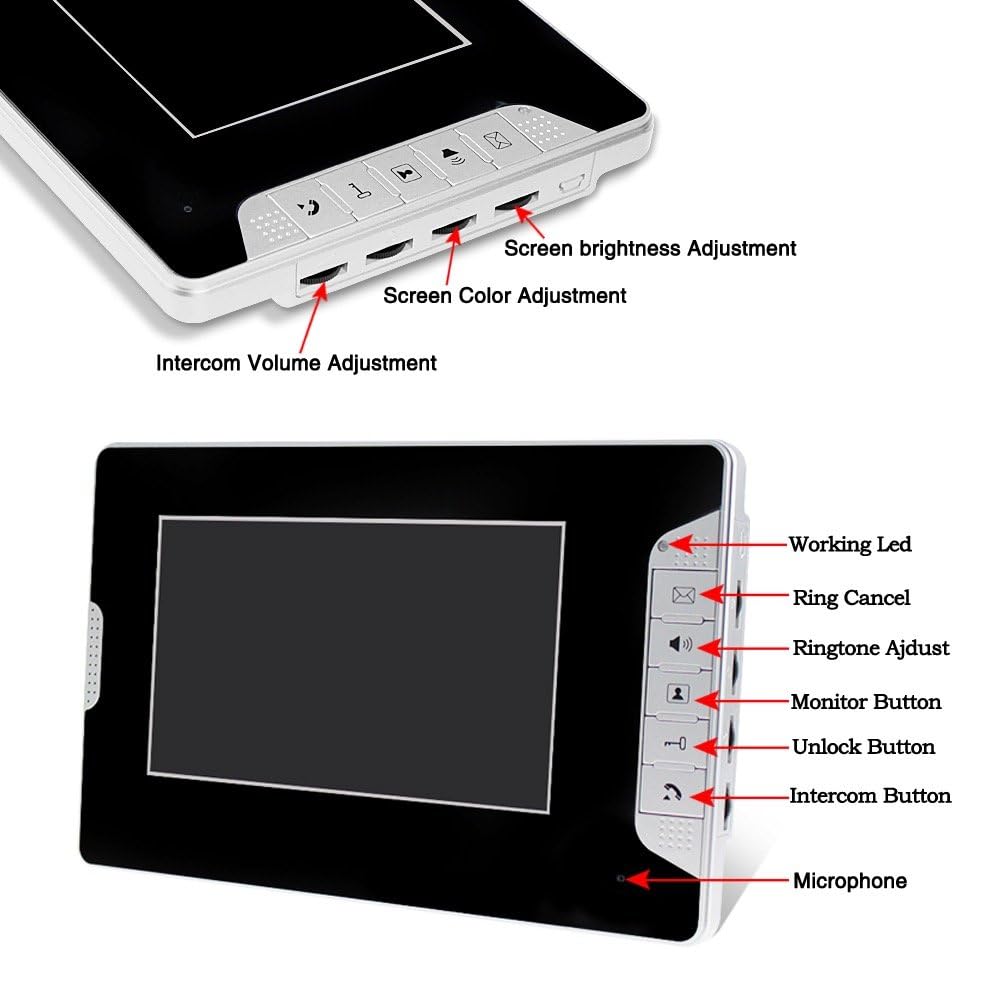 Screen brightness Adjustment

Screen Color Adjustment

Intercom Volume Adjustment

Working Led

Ring Cancel

Ringtone Ajdust

Monitor Button

Unlock Button

Intercom Button

Microphone