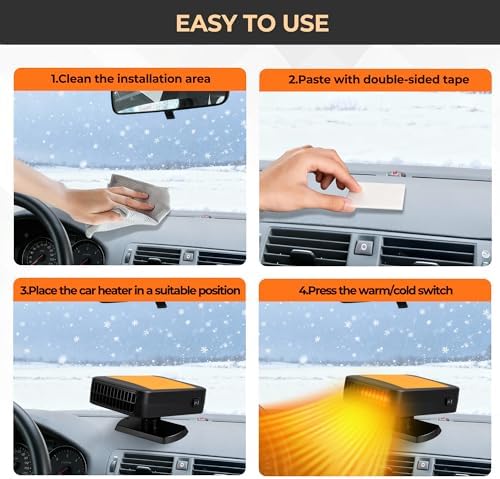 EASY TO USE

1.Clean the installation area

2.Paste with double-sided tape

3.Place the car heater in a suitable position

4.Press the warm/cold switch