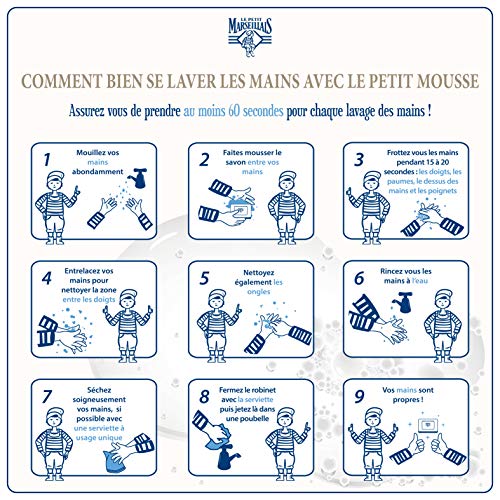 LE PETIT MARSEILLAIS

COMMENT BIEN SE LAVER LES MAINS AVEC LE PETIT MOUSSE

Assurez vous de prendre au moins 60 secondes pour chaque lavage des mains !

1 Mouillez vos mains abondamment

2 Faites mousser le savon entre vos mains

3 Frottez vous les mains pendant 15 à 20 secondes : les doigts, les paumes, le dessus des mains et les poignets

4 Entrelacez vos mains pour nettoyer la zone entre les doigts

5 Nettoyez également les ongles

6 Rincez vous les mains à l'eau

7 Séchez soigneusement vos mains, si possible avec une serviette à usage unique

8 Fermez le robinet avec la serviette puis jetez là dans une poubelle

9 Vos mains sont propres !