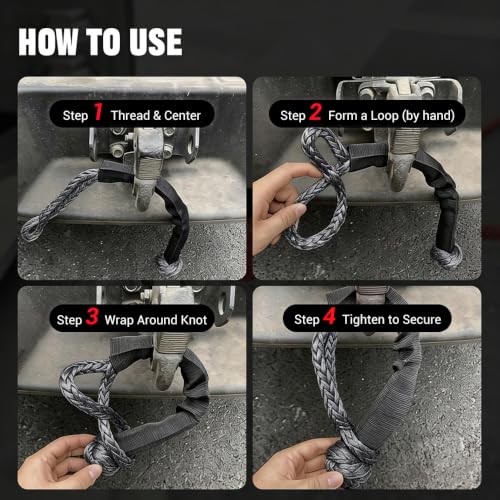 HOW TO USE

Step 1 Thread & Center

Step 2 Form a Loop (by hand)

Step 3 Wrap Around Knot

Step 4 Tighten to Secure