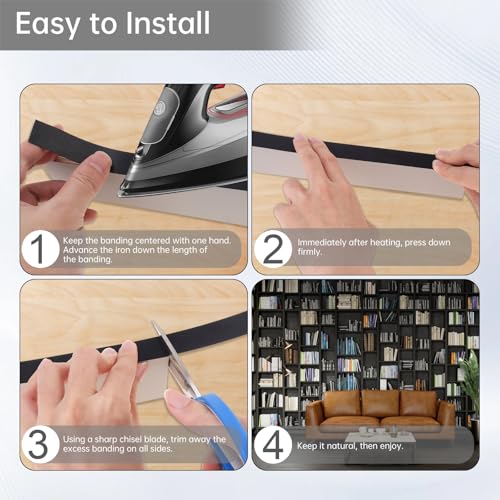 Easy to Install

1 Keep the banding centered with one hand. Advance the iron down the length of the banding.

2 Immediately after heating, press down firmly.

3 Using a sharp chisel blade, trim away the excess banding on all sides.

4 Keep it natural, then enjoy.