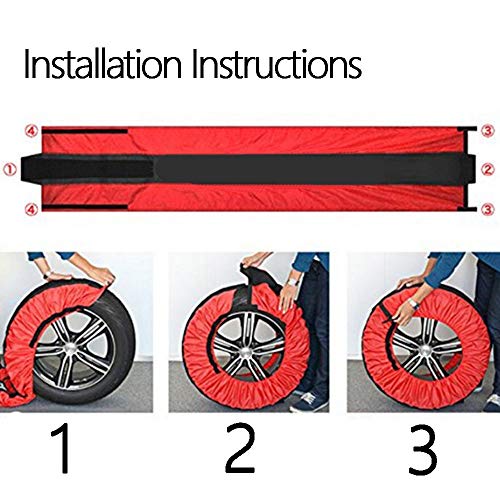 Installation Instructions

④ ③
① ②
④ ③

1 2 3