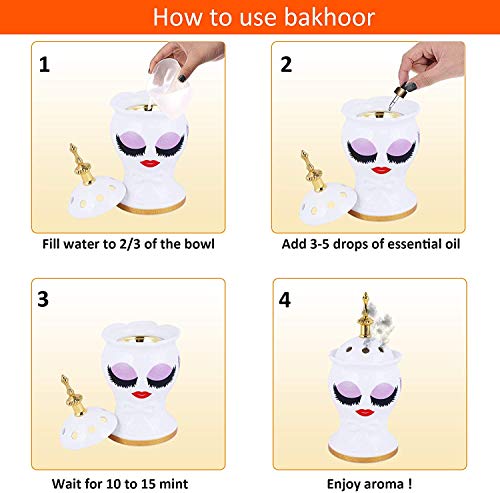 How to use bakhoor

1

Fill water to 2/3 of the bowl

2

Add 3-5 drops of essential oil

3

Wait for 10 to 15 mint

4

Enjoy aroma !