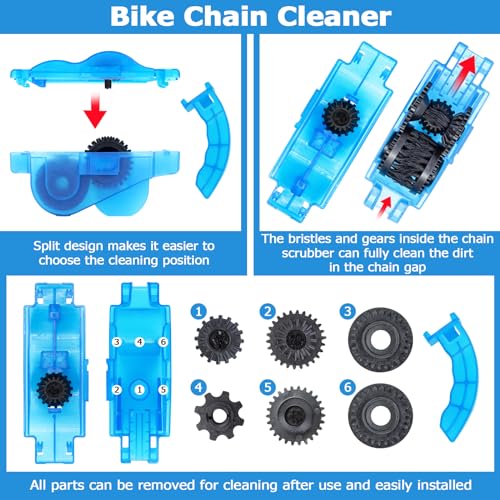 Bike Chain Cleaner

Split design makes it easier to choose the cleaning position

The bristles and gears inside the chain scrubber can fully clean the dirt in the chain gap

3 4 6
2 1 5

1
2
3
4
5
6

All parts can be removed for cleaning after use and easily installed