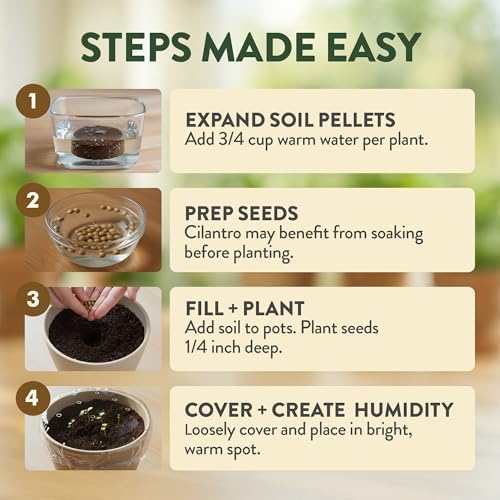 STEPS MADE EASY

1

EXPAND SOIL PELLETS
Add 3/4 cup warm water per plant.

2

PREP SEEDS
Cilantro may benefit from soaking before planting.

3

FILL + PLANT
Add soil to pots. Plant seeds 1/4 inch deep.

4

COVER + CREATE HUMIDITY
Loosely cover and place in bright, warm spot.