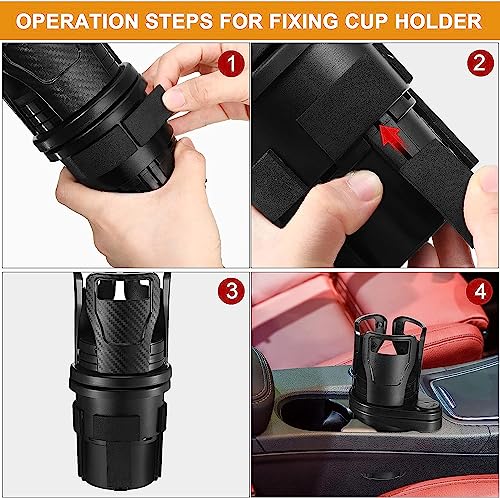 OPERATION STEPS FOR FIXING CUP HOLDER

1

2

3

4