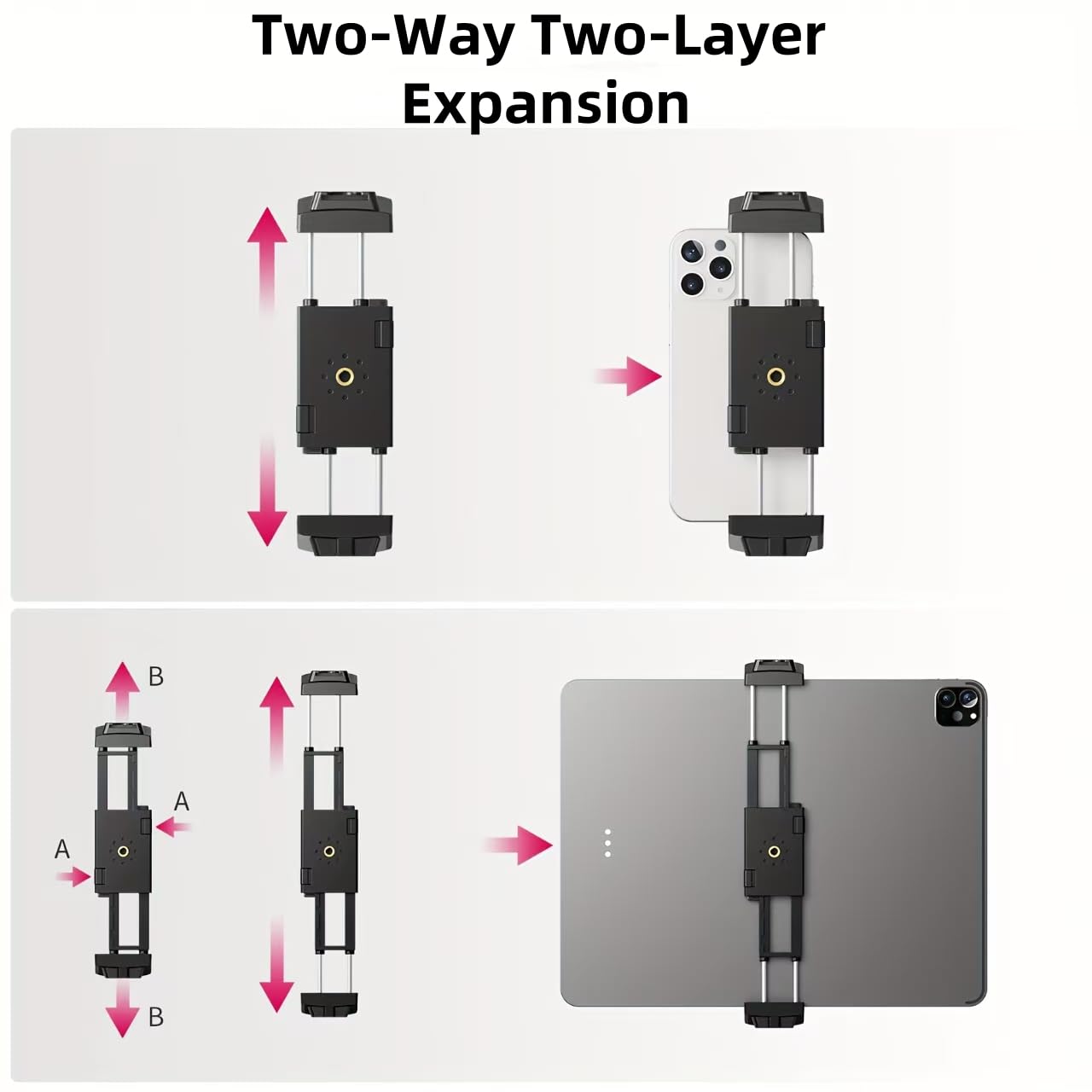 Two-Way Two-Layer Expansion

B

A

A

B