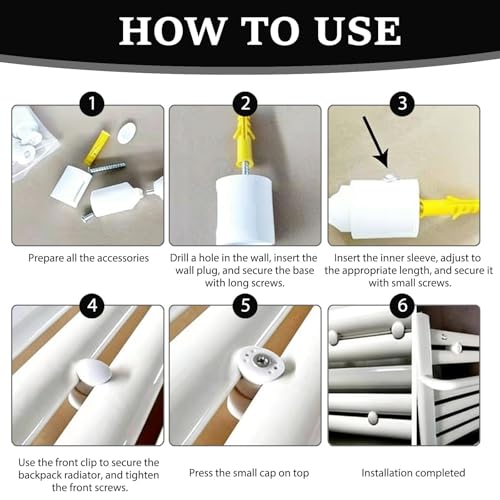 HOW TO USE

1

Prepare all the accessories

2

Drill a hole in the wall, insert the wall plug, and secure the base with long screws.

3

Insert the inner sleeve, adjust to the appropriate length, and secure it with small screws.

4

Use the front clip to secure the backpack radiator, and tighten the front screws.

5

Press the small cap on top

6

Installation completed