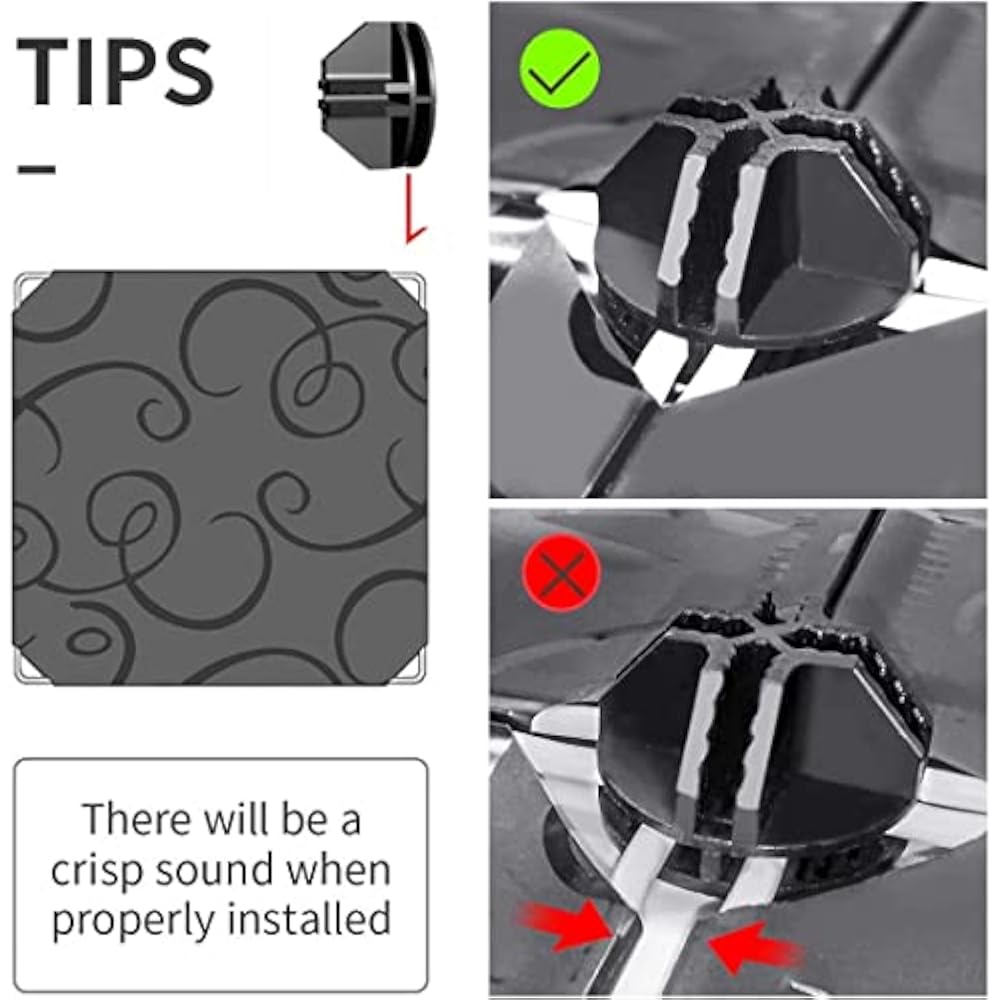 TIPS

There will be a crisp sound when properly installed