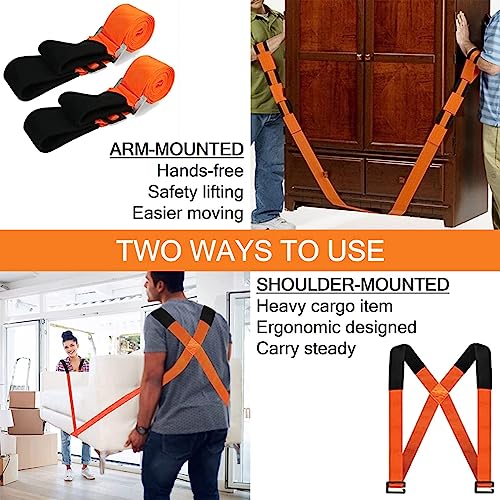 ARM-MOUNTED
Hands-free
Safety lifting
Easier moving

TWO WAYS TO USE

SHOULDER-MOUNTED
Heavy cargo item
Ergonomic designed
Carry steady