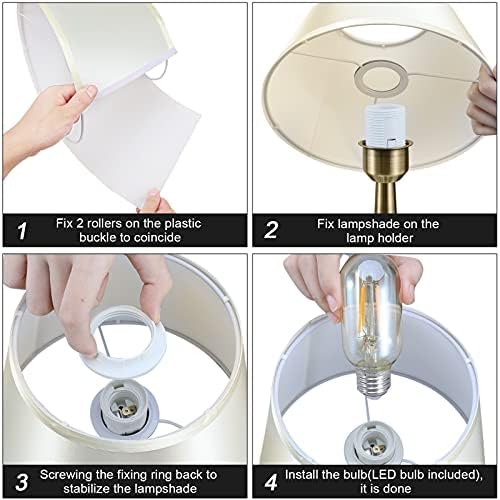 1 Fix 2 rollers on the plastic buckle to coincide

2 Fix lampshade on the lamp holder

3 Screwing the fixing ring back to stabilize the lampshade

4 Install the bulb(LED bulb included), it is done