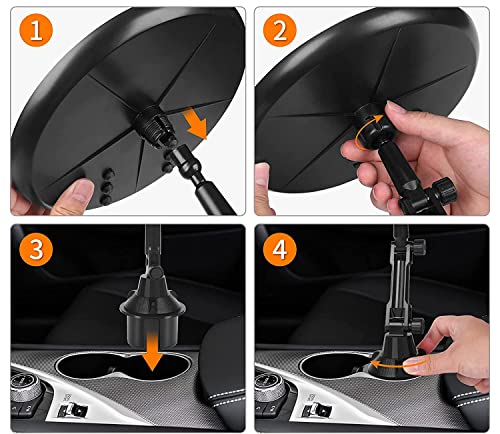 1

2

3

4