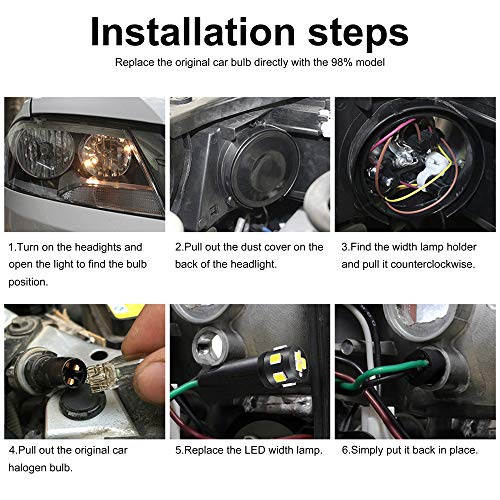 Installation steps

Replace the original car bulb directly with the 98% model

1.Turn on the headights and open the light to find the bulb position.

2.Pull out the dust cover on the back of the headlight.

3.Find the width lamp holder and pull it counterclockwise.

4.Pull out the original car halogen bulb.

5.Replace the LED width lamp.

6.Simply put it back in place.