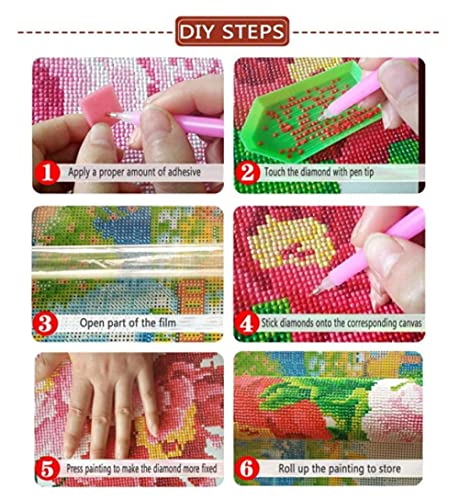 DIY STEPS

1 Apply a proper amount of adhesive

2 Touch the diamond with pen tip

3 Open part of the film

4 Stick diamonds onto the corresponding canvas

5 Press painting to make the diamond more fixed

6 Roll up the painting to store