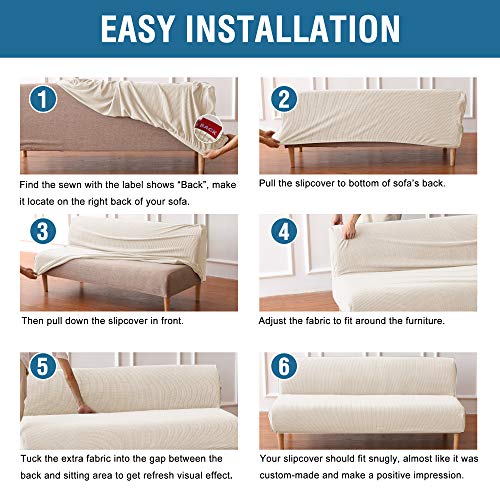 EASY INSTALLATION

1

BACK

Find the sewn with the label shows "Back", make it locate on the right back of your sofa.

2

Pull the slipcover to bottom of sofa's back.

3

Then pull down the slipcover in front.

4

Adjust the fabric to fit around the furniture.

5

Tuck the extra fabric into the gap between the back and sitting area to get refresh visual effect.

6

Your slipcover should fit snugly, almost like it was custom-made and make a positive impression.