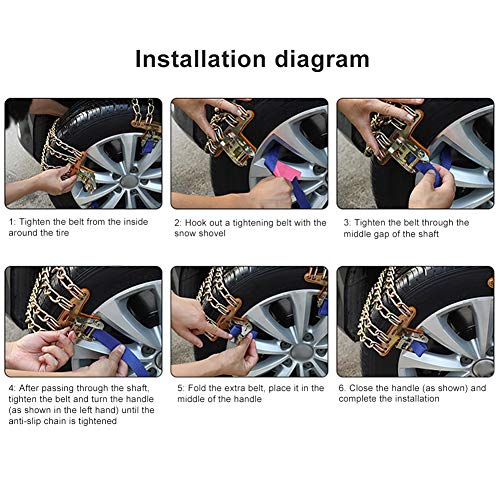 Installation diagram

1: Tighten the belt from the inside around the tire

2: Hook out a tightening belt with the snow shovel

3: Tighten the belt through the middle gap of the shaft

4: After passing through the shaft, tighten the belt and turn the handle (as shown in the left hand) until the anti-slip chain is tightened

5: Fold the extra belt, place it in the middle of the handle

6. Close the handle (as shown) and complete the installation