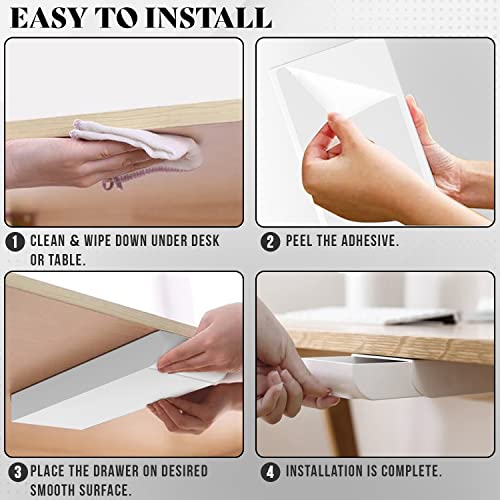 EASY TO INSTALL

1 CLEAN & WIPE DOWN UNDER DESK OR TABLE.

2 PEEL THE ADHESIVE.

3 PLACE THE DRAWER ON DESIRED SMOOTH SURFACE.

4 INSTALLATION IS COMPLETE.