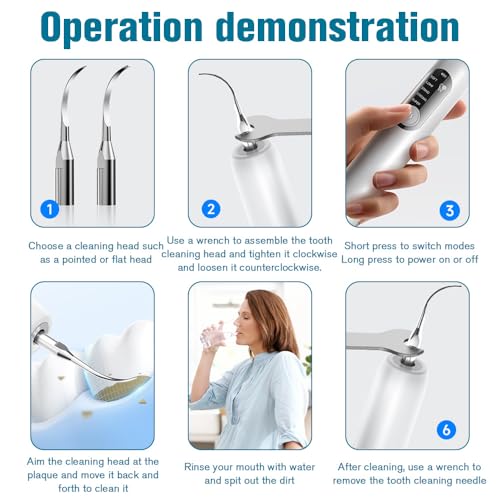 Operation demonstration

1

Choose a cleaning head such as a pointed or flat head

2

Use a wrench to assemble the tooth cleaning head and tighten it clockwise and loosen it counterclockwise.

3

Short press to switch modes Long press to power on or off

Aim the cleaning head at the plaque and move it back and forth to clean it

Rinse your mouth with water and spit out the dirt

6

After cleaning, use a wrench to remove the tooth cleaning needle