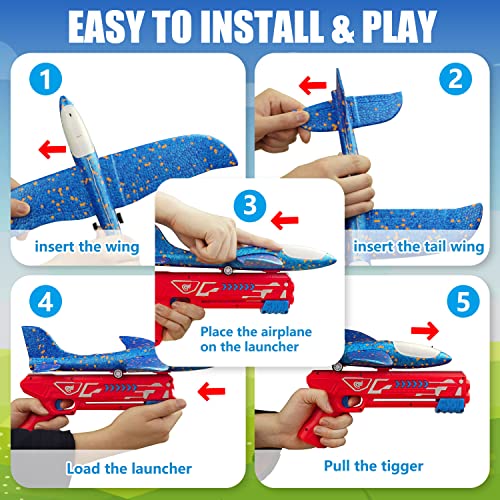 EASY TO INSTALL & PLAY

1

insert the wing

2

insert the tail wing

3

Place the airplane on the launcher

4

Load the launcher

5

Pull the tigger