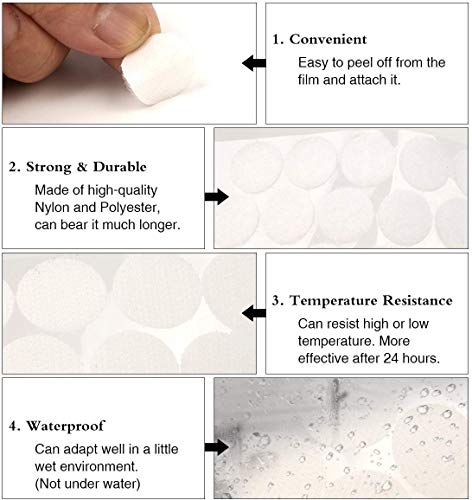 1. Convenient

Easy to peel off from the film and attach it.

2. Strong & Durable

Made of high-quality Nylon and Polyester, can bear it much longer.

3. Temperature Resistance

Can resist high or low temperature. More effective after 24 hours.

4. Waterproof

Can adapt well in a little wet environment. (Not under water)