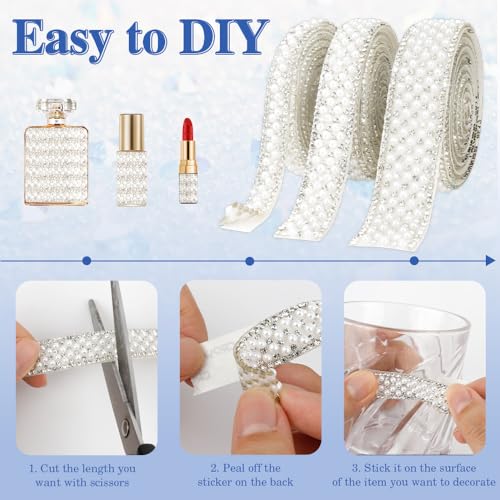 Easy to DIY

1. Cut the length you want with scissors

2. Peal off the sticker on the back

3. Stick it on the surface of the item you want to decorate