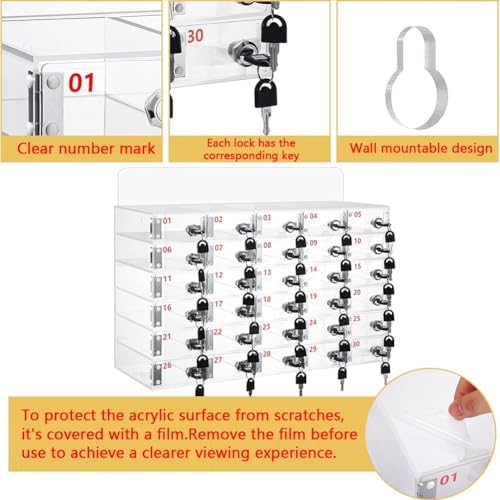 01

Clear number mark

30

Each lock has the corresponding key

Wall mountable design

01 02 03 04 05
06 07 08 09 10
11 12 13 14 15
16 17 18 19 20
21 22 23 24 25
26 27 28 29 30

To protect the acrylic surface from scratches, it's covered with a film.Remove the film before use to achieve a clearer viewing experience.

01