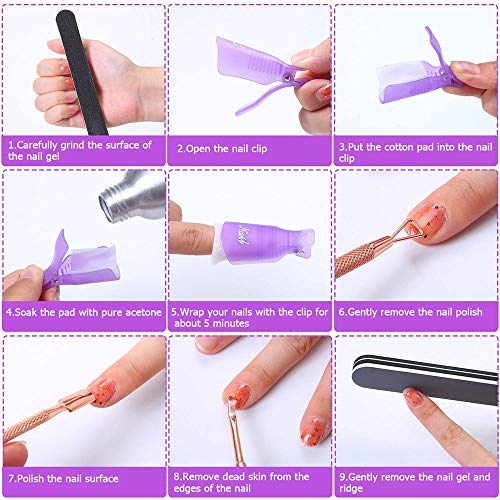 1.Carefully grind the surface of the nail gel

2.Open the nail clip

3.Put the cotton pad into the nail clip

4.Soak the pad with pure acetone

5.Wrap your nails with the clip for about 5 minutes

6.Gently remove the nail polish

7.Polish the nail surface

8.Remove dead skin from the edges of the nail

9.Gently remove the nail gel and ridge